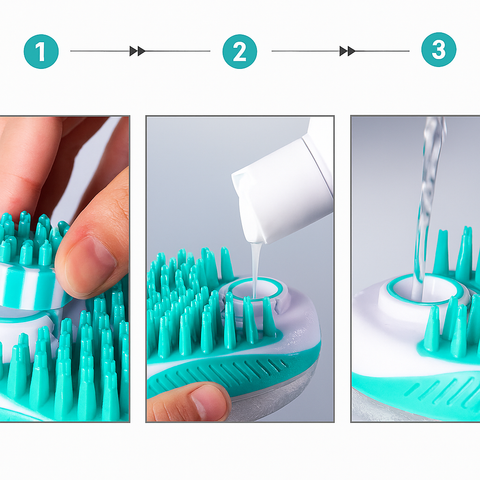 1

2

3